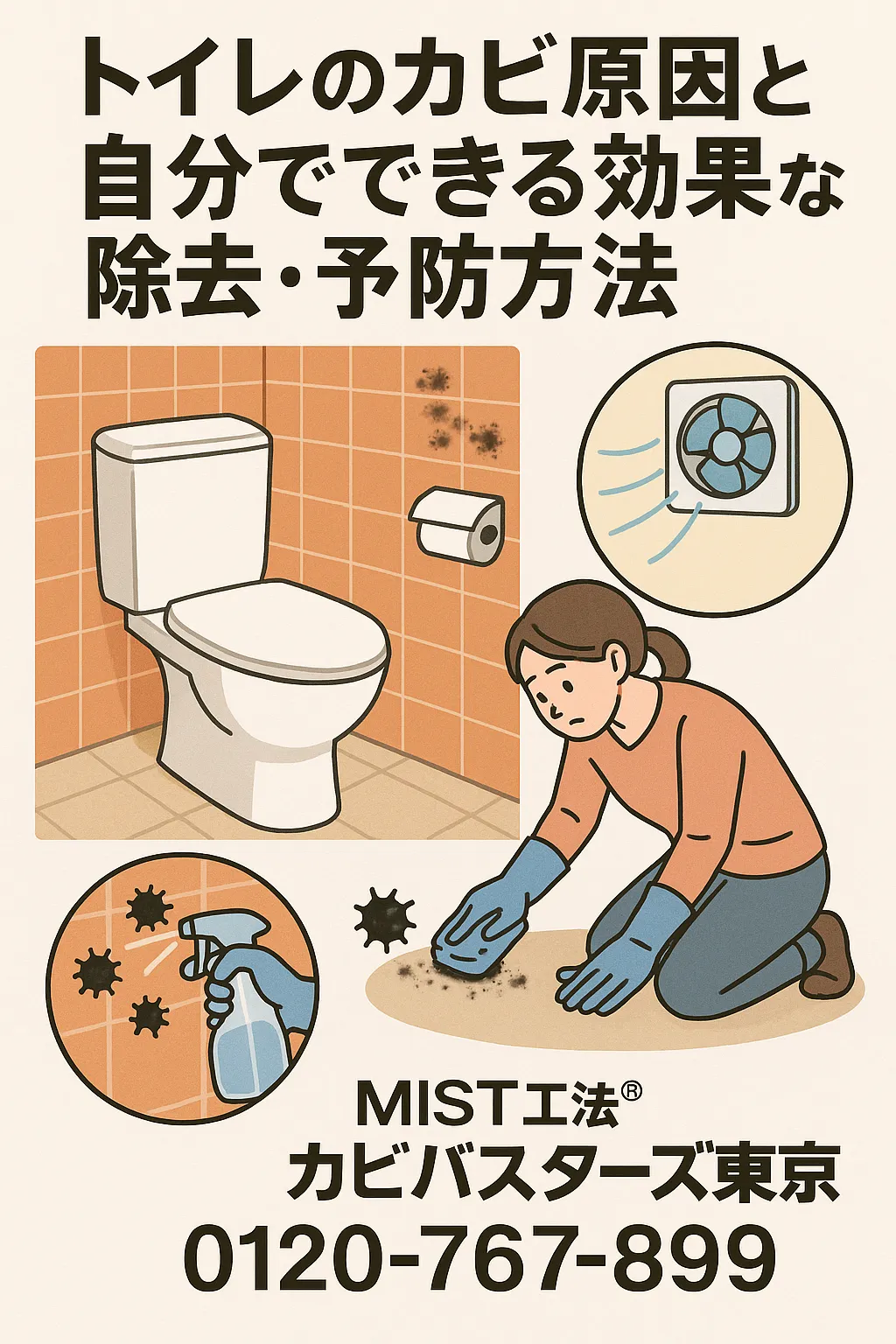 トイレのカビ原因と自分でできる効果な除去・予防方法

MIST工法®
カビバスターズ東京
0120-767-899