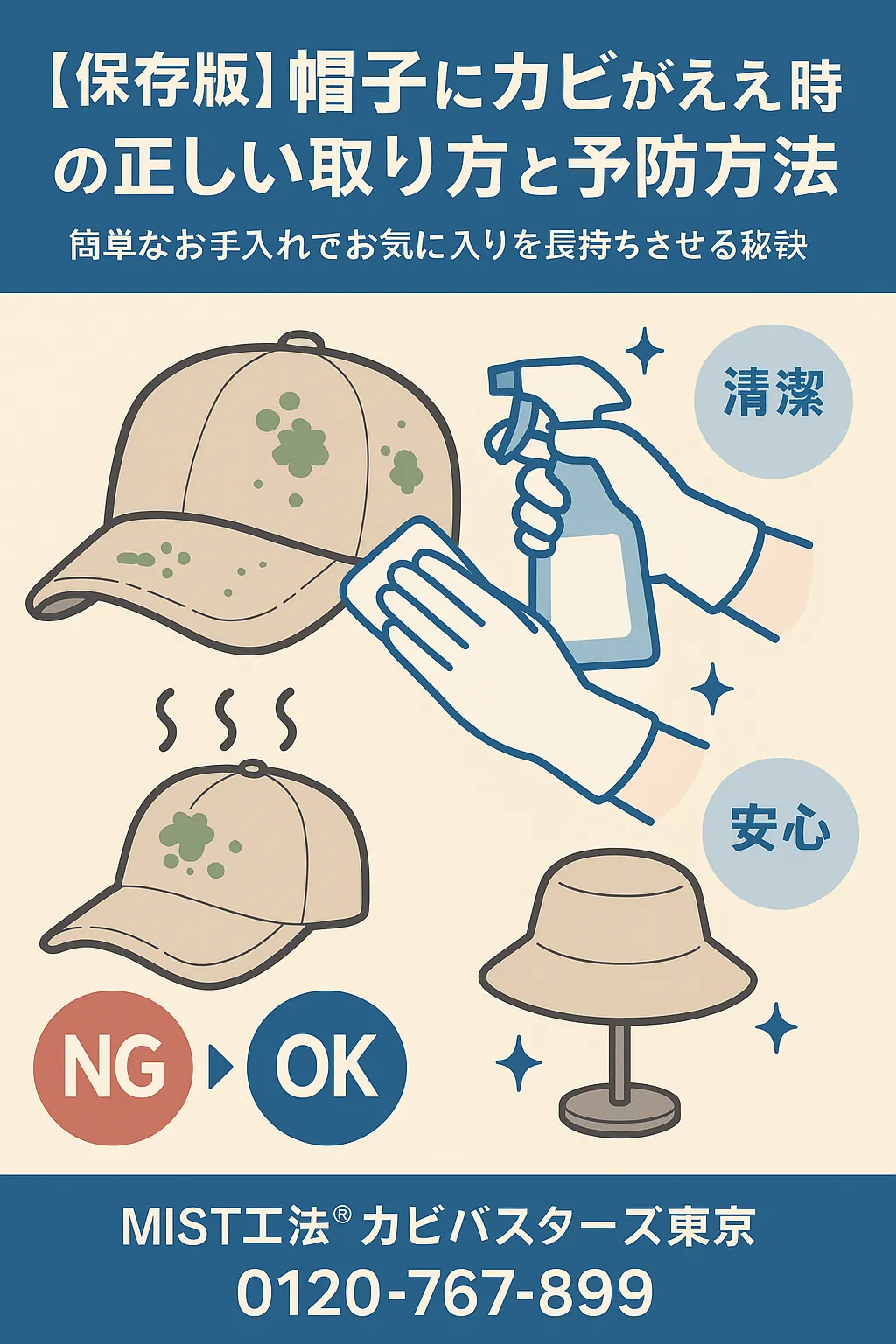 【保存版】帽子にカビがええ時の正しい取り方と予防方法

簡単なお手入れでお気に入りを長持ちさせる秘訣

清潔

安心

NG

OK

MIST工法® カビバスターズ東京
0120-767-899